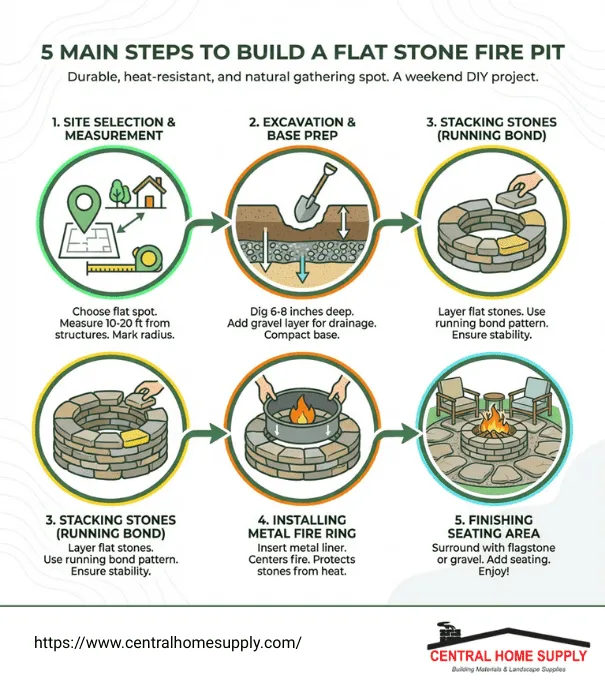 5 MAIN STEPS TO BUILD A FLAT STONE FIRE PIT

Durable, heat-resistant, and natural gathering spot. A weekend DIY project.

1. SITE SELECTION & MEASUREMENT

Choose flat spot. Measure 10-20 ft from structures. Mark radius.

2. EXCAVATION & BASE PREP

Dig 6-8 inches deep. Add gravel layer for drainage. Compact base.

3. STACKING STONES (RUNNING BOND)

Layer flat stones. Use running bond pattern. Ensure stability.

3. STACKING STONES (RUNNING BOND)

Layer flat stones. Use running bond pattern. Ensure stability.

4. INSTALLING METAL FIRE RING

Insert metal liner. Centers fire. Protects stones from heat.

5. FINISHING SEATING AREA

Surround with flagstone or gravel. Add seating. Enjoy!

https://www.centralhomesupply.com/

CENTRAL HOME SUPPLY
Building Materials & Landscape Supplies